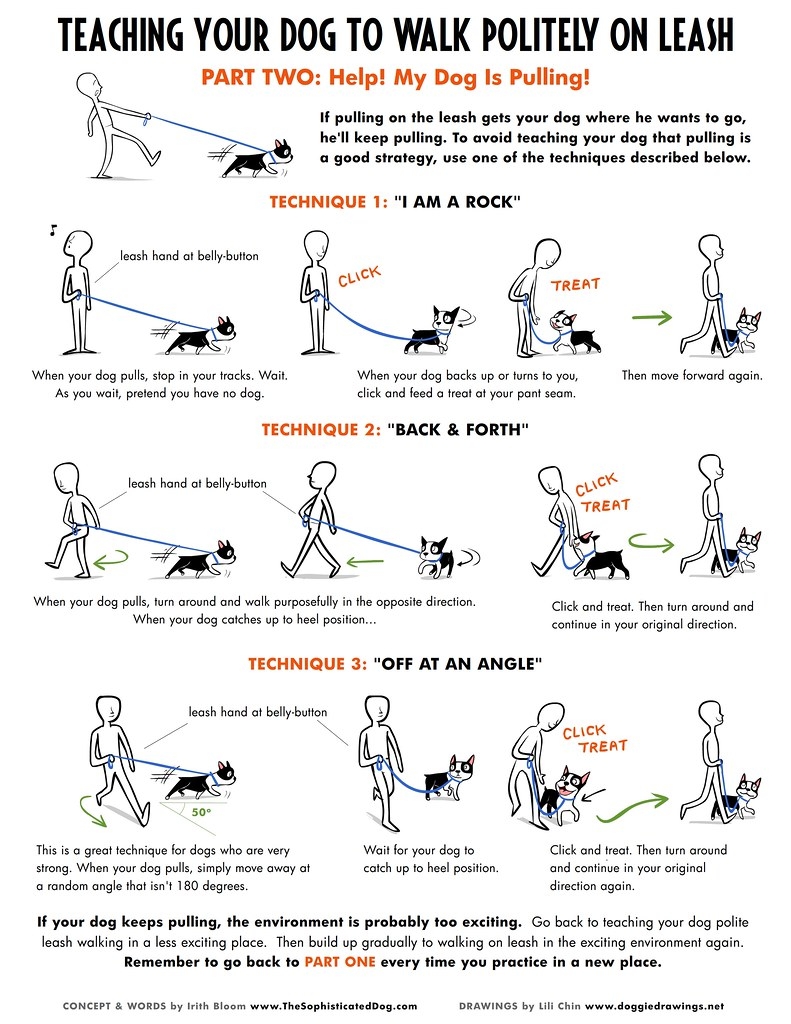 TEACHING YOUR DOG TO WALK POLITELY ON LEASH

PART TWO: Help! My Dog Is Pulling!

If pulling on the leash gets your dog where he wants to go, he'll keep pulling. To avoid teaching your dog that pulling is a good strategy, use one of the techniques described below.

TECHNIQUE 1: "I AM A ROCK"

leash hand at belly-button

CLICK

TREAT

When your dog pulls, stop in your tracks. Wait. As you wait, pretend you have no dog.

When your dog backs up or turns to you, click and feed a treat at your pant seam.

Then move forward again.

TECHNIQUE 2: "BACK & FORTH"

leash hand at belly-button

CLICK TREAT

When your dog pulls, turn around and walk purposefully in the opposite direction. When your dog catches up to heel position...

Click and treat. Then turn around and continue in your original direction.

TECHNIQUE 3: "OFF AT AN ANGLE"

leash hand at belly-button

50°

CLICK TREAT

This is a great technique for dogs who are very strong. When your dog pulls, simply move away at a random angle that isn't 180 degrees.

Wait for your dog to catch up to heel position.

Click and treat. Then turn around and continue in your original direction again.

If your dog keeps pulling, the environment is probably too exciting. Go back to teaching your dog polite leash walking in a less exciting place. Then build up gradually to walking on leash in the exciting environment again. Remember to go back to PART ONE every time you practice in a new place.

CONCEPT & WORDS by Irith Bloom www.TheSophisticatedDog.com

DRAWINGS by Lili Chin www.doggiedrawings.net